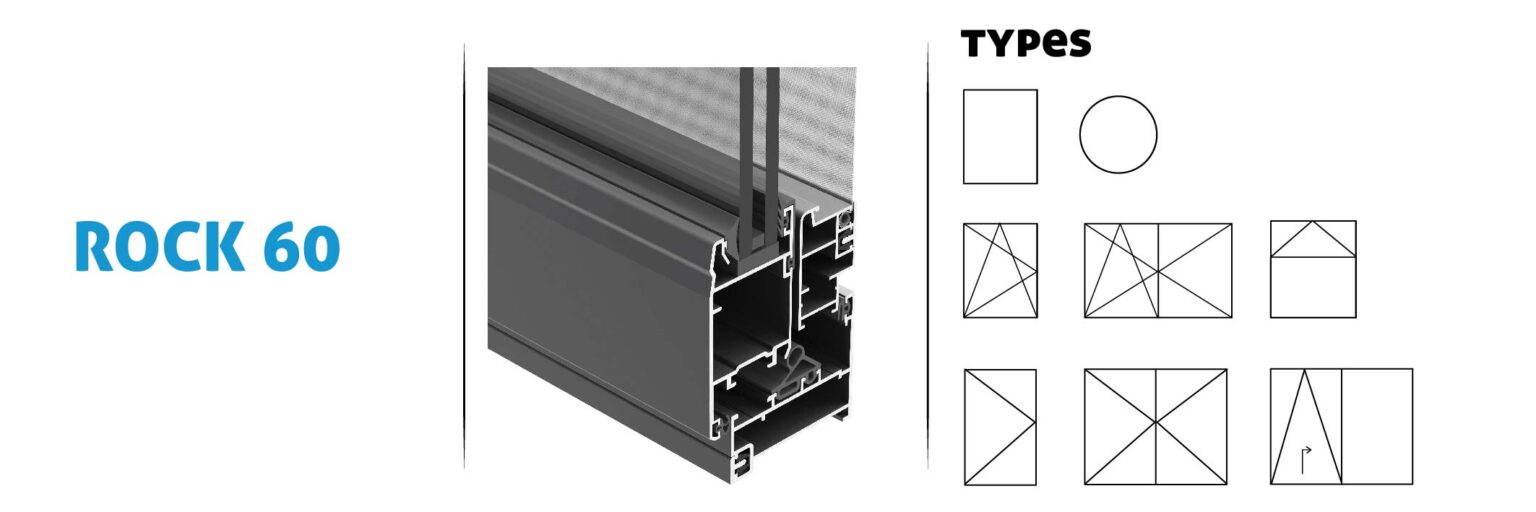 ROCK 60

TYPES